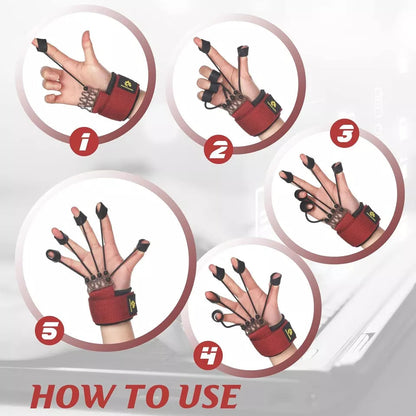 1

2

3

5

4

HOW TO USE