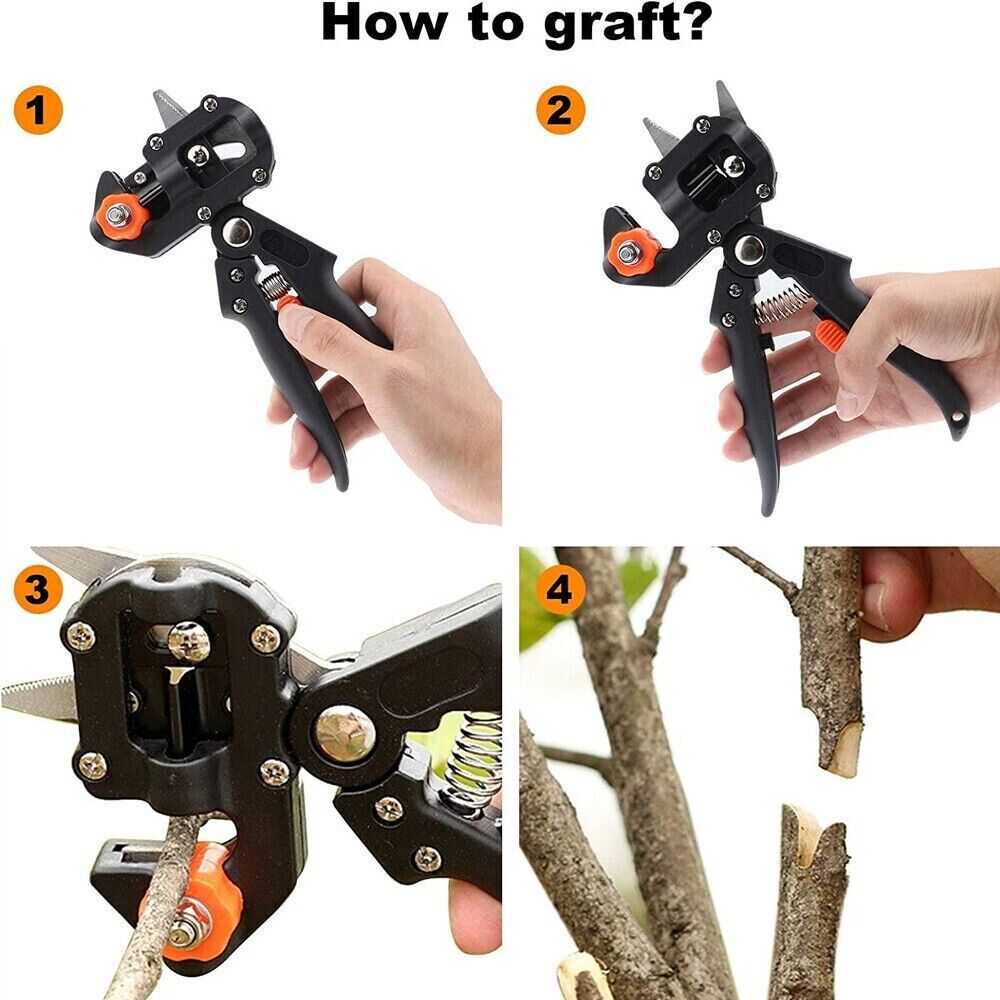 How to graft?

1

2

3

4