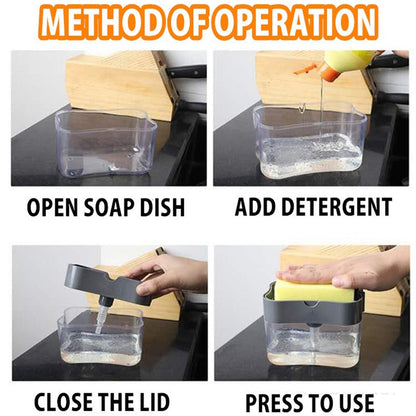 METHOD OF OPERATION

OPEN SOAP DISH

ADD DETERGENT

CLOSE THE LID

PRESS TO USE