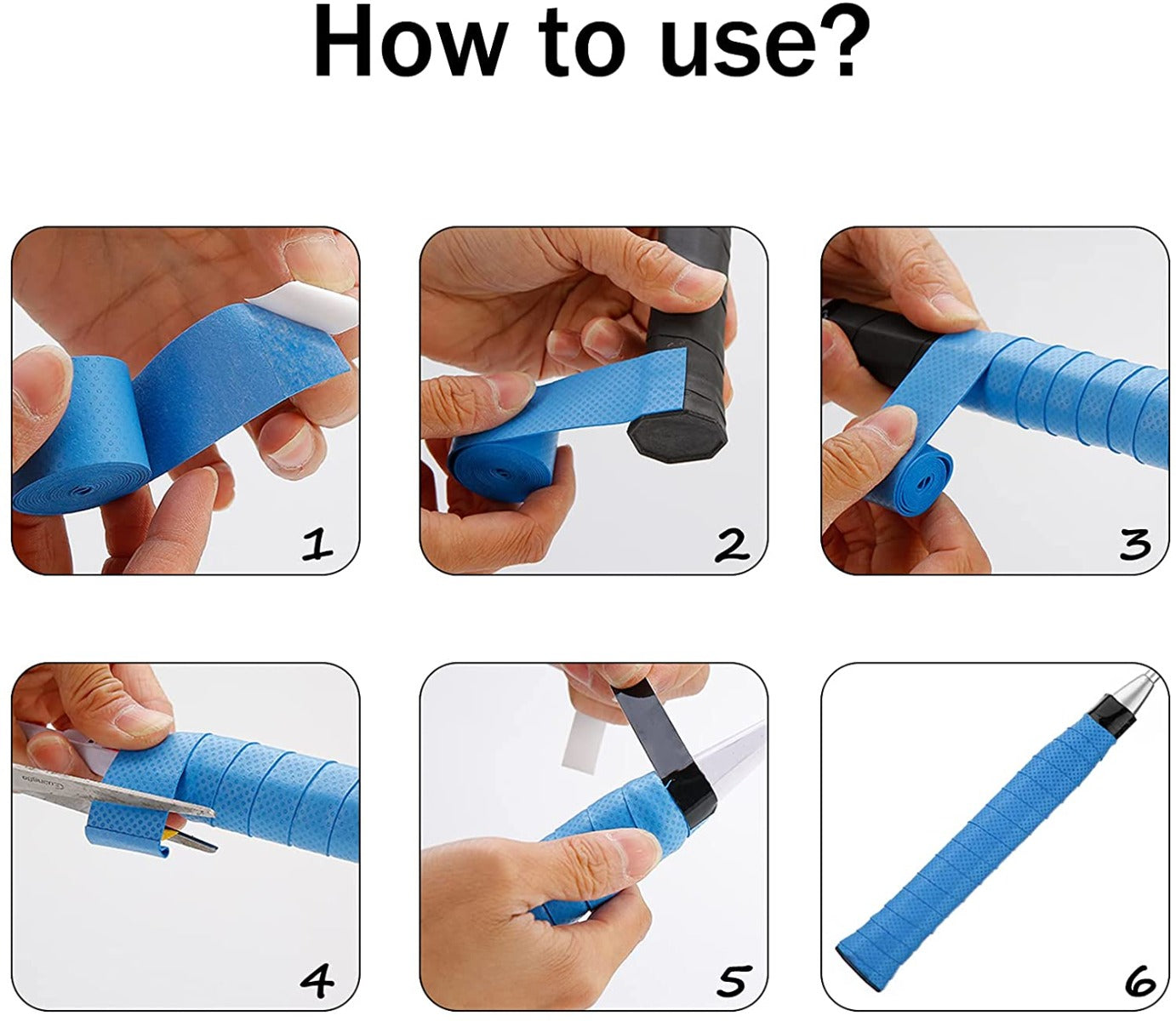 How to use?

1

2

3

4

5

6