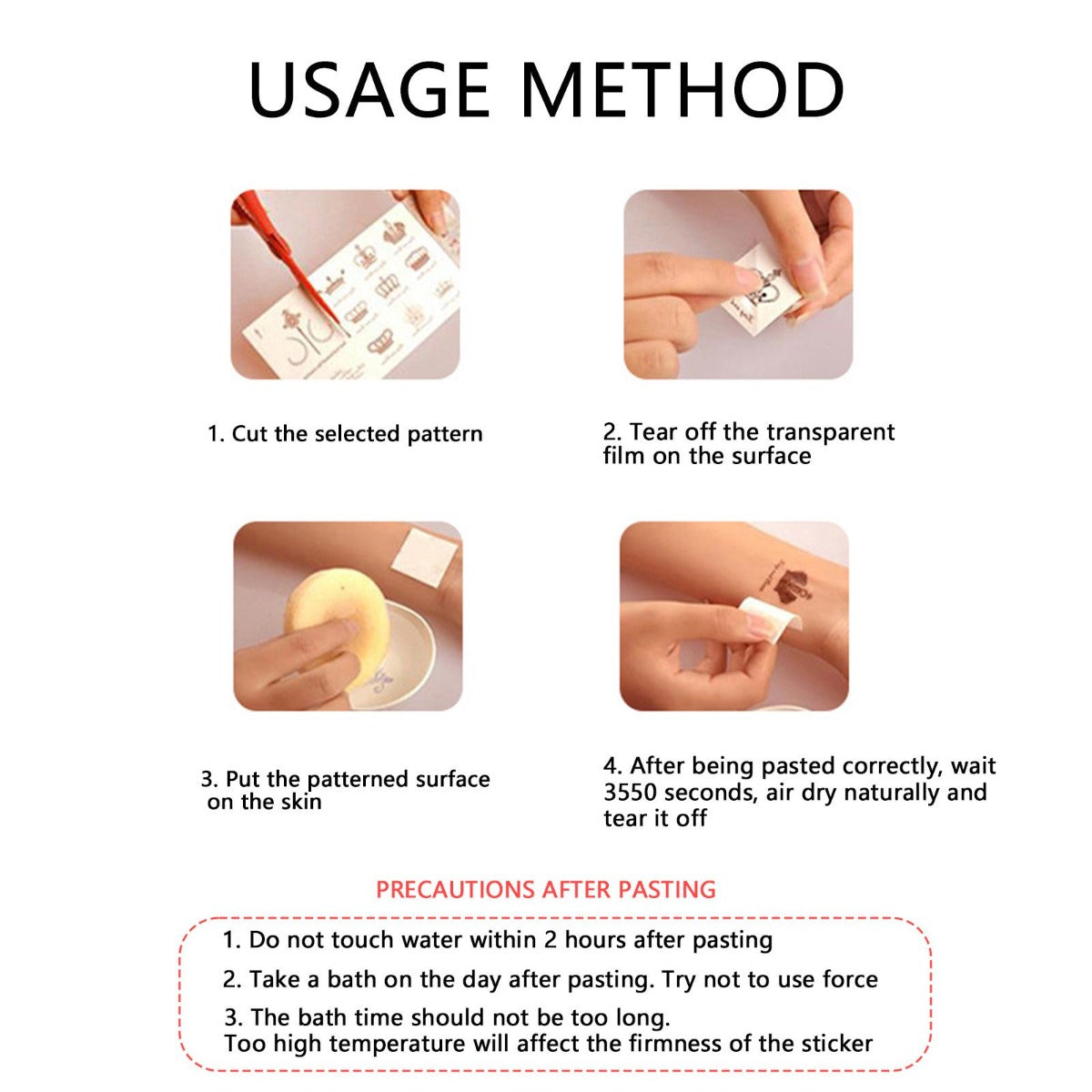 USAGE METHOD

1. Cut the selected pattern

2. Tear off the transparent film on the surface

3. Put the patterned surface on the skin

4. After being pasted correctly, wait 3550 seconds, air dry naturally and tear it off

PRECAUTIONS AFTER PASTING

1. Do not touch water within 2 hours after pasting

2. Take a bath on the day after pasting. Try not to use force

3. The bath time should not be too long.
Too high temperature will affect the firmness of the sticker