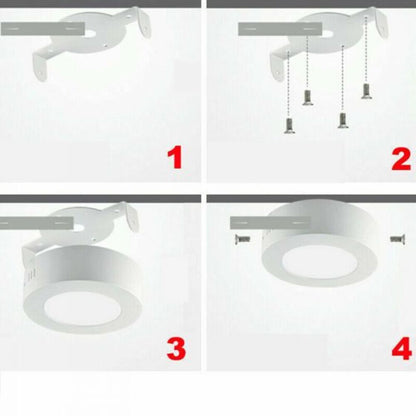 1

2

3

4