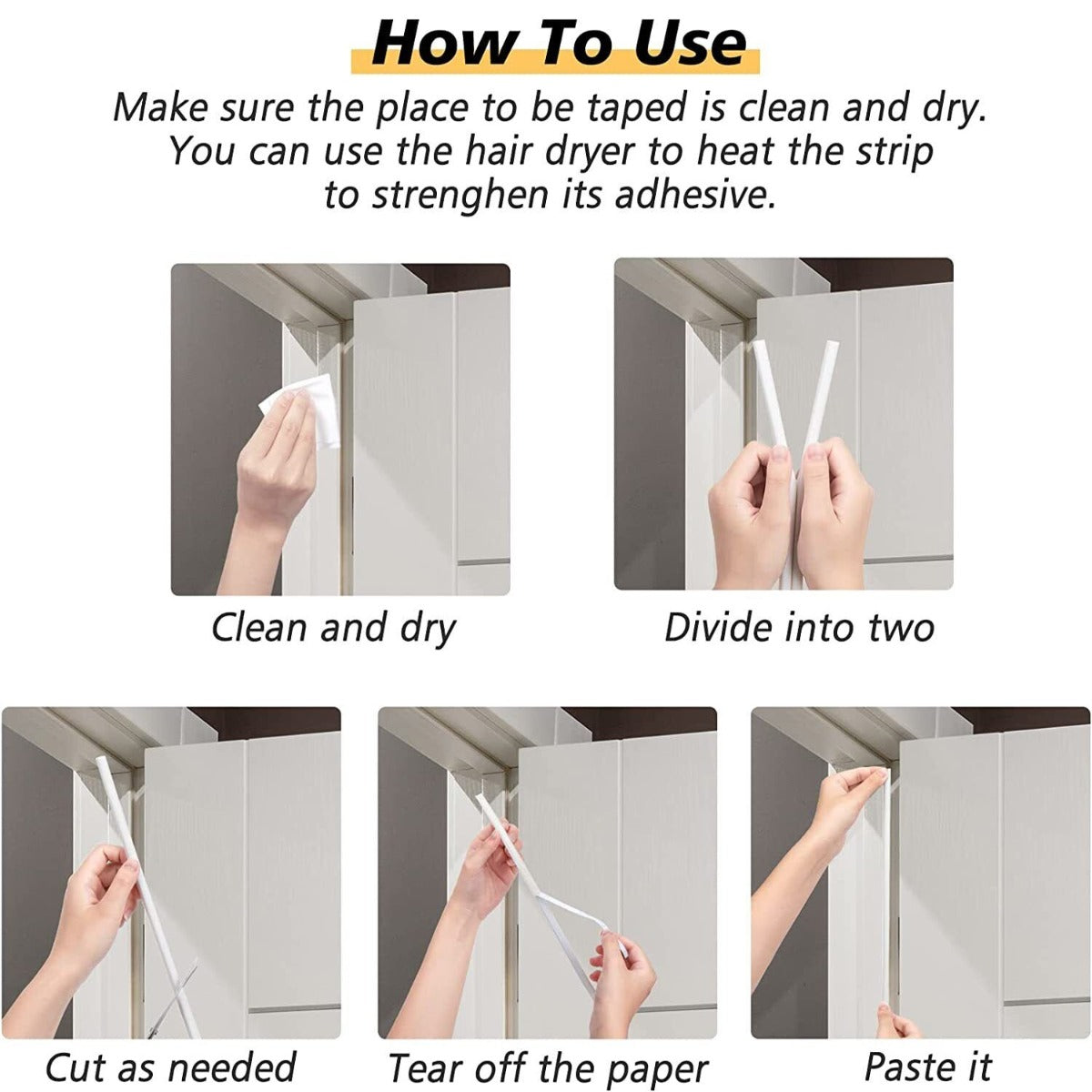 How To Use

Make sure the place to be taped is clean and dry. You can use the hair dryer to heat the strip to strenghen its adhesive.

Clean and dry

Divide into two

Cut as needed

Tear off the paper

Paste it