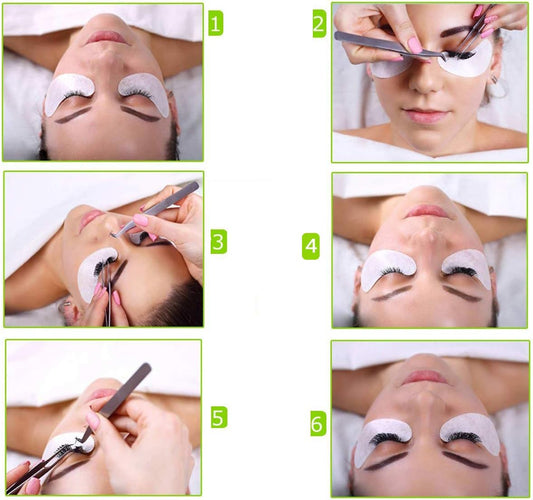 1

2

3

4

5

6